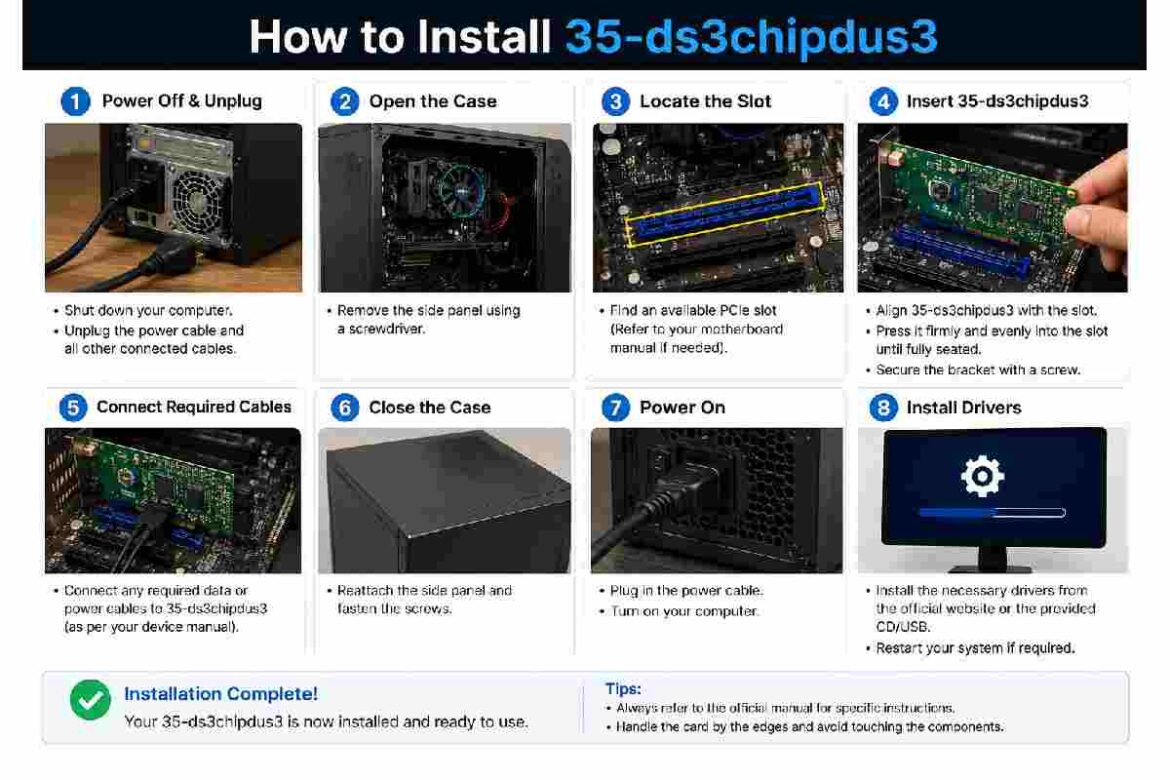 How to Install 35-ds3chipdus3

1 Power Off & Unplug

• Shut down your computer.
• Unplug the power cable and all other connected cables.

2 Open the Case

• Remove the side panel using a screwdriver.

3 Locate the Slot

• Find an available PCIe slot (Refer to your motherboard manual if needed).

4 Insert 35-ds3chipdus3

• Align 35-ds3chipdus3 with the slot.
• Press it firmly and evenly into the slot until fully seated.
• Secure the bracket with a screw.

5 Connect Required Cables

• Connect any required data or power cables to 35-ds3chipdus3 (as per your device manual).

6 Close the Case

• Reattach the side panel and fasten the screws.

7 Power On

• Plug in the power cable.
• Turn on your computer.

8 Install Drivers

• Install the necessary drivers from the official website or the provided CD/USB.
• Restart your system if required.

Installation Complete!
Your 35-ds3chipdus3 is now installed and ready to use.

Tips:
• Always refer to the official manual for specific instructions.
• Handle the card by the edges and avoid touching the components.